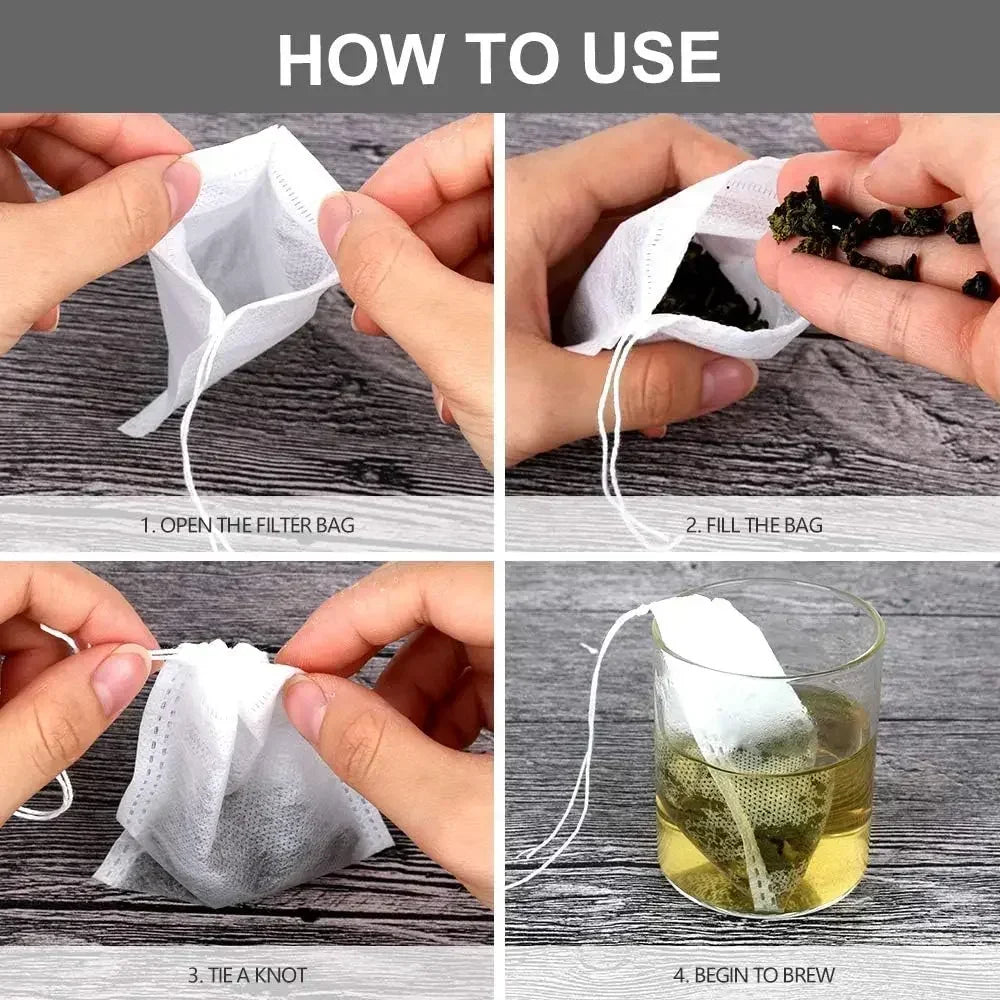 HOW TO USE

1. OPEN THE FILTER BAG

2. FILL THE BAG

3. TIE A KNOT

4. BEGIN TO BREW