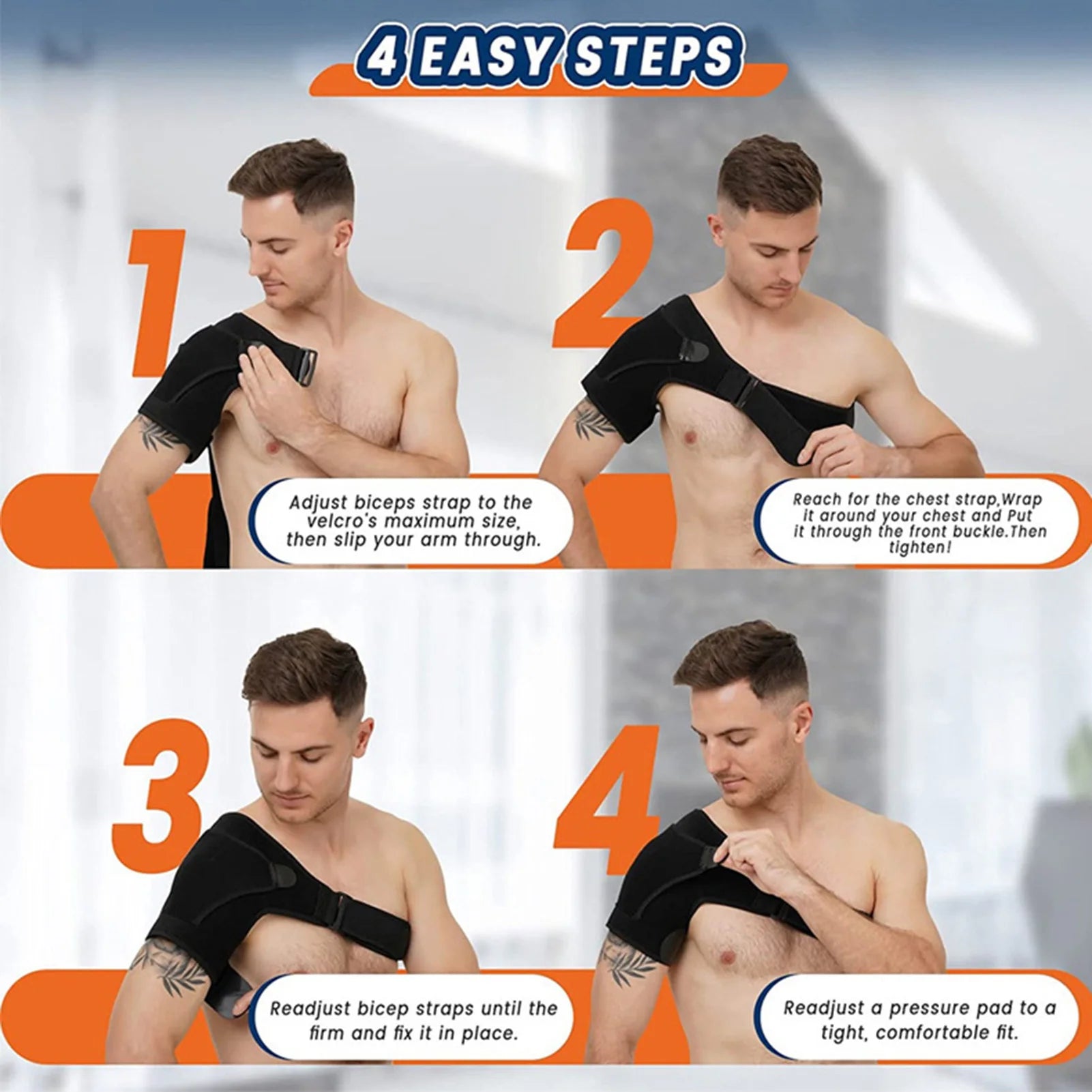 4 EASY STEPS

1

Adjust biceps strap to the velcro's maximum size, then slip your arm through.

2

Reach for the chest strap,Wrap it around your chest and Put it through the front buckle.Then tighten!

3

Readjust bicep straps until the firm and fix it in place.

4

Readjust a pressure pad to a tight, comfortable fit.