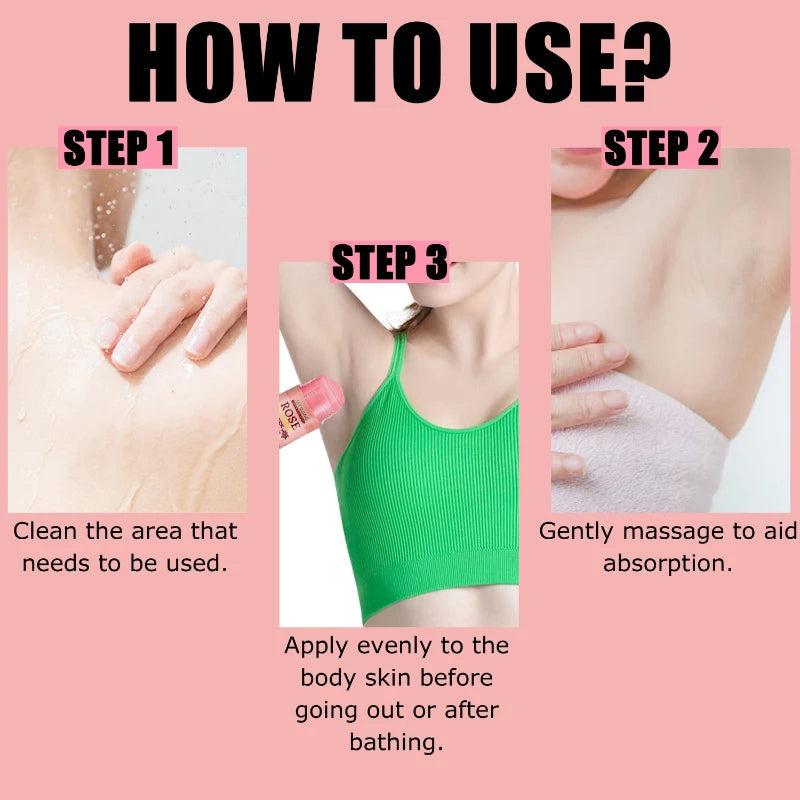 HOW TO USE?

STEP 1

Clean the area that needs to be used.

STEP 3

ROSE

Apply evenly to the body skin before going out or after bathing.

STEP 2

Gently massage to aid absorption.